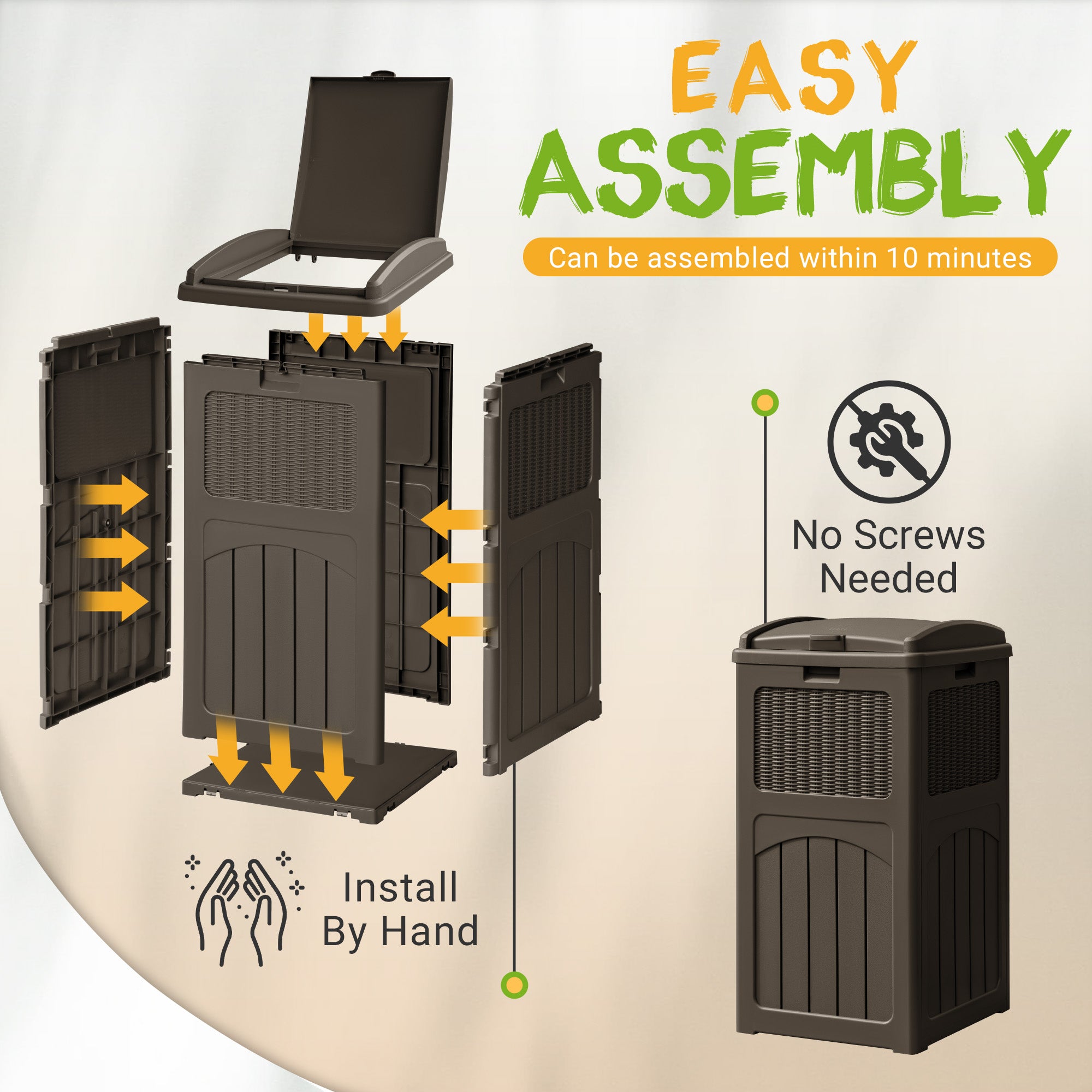 EASY
ASSEMBLY

Can be assembled within 10 minutes

No Screws Needed

Install By Hand