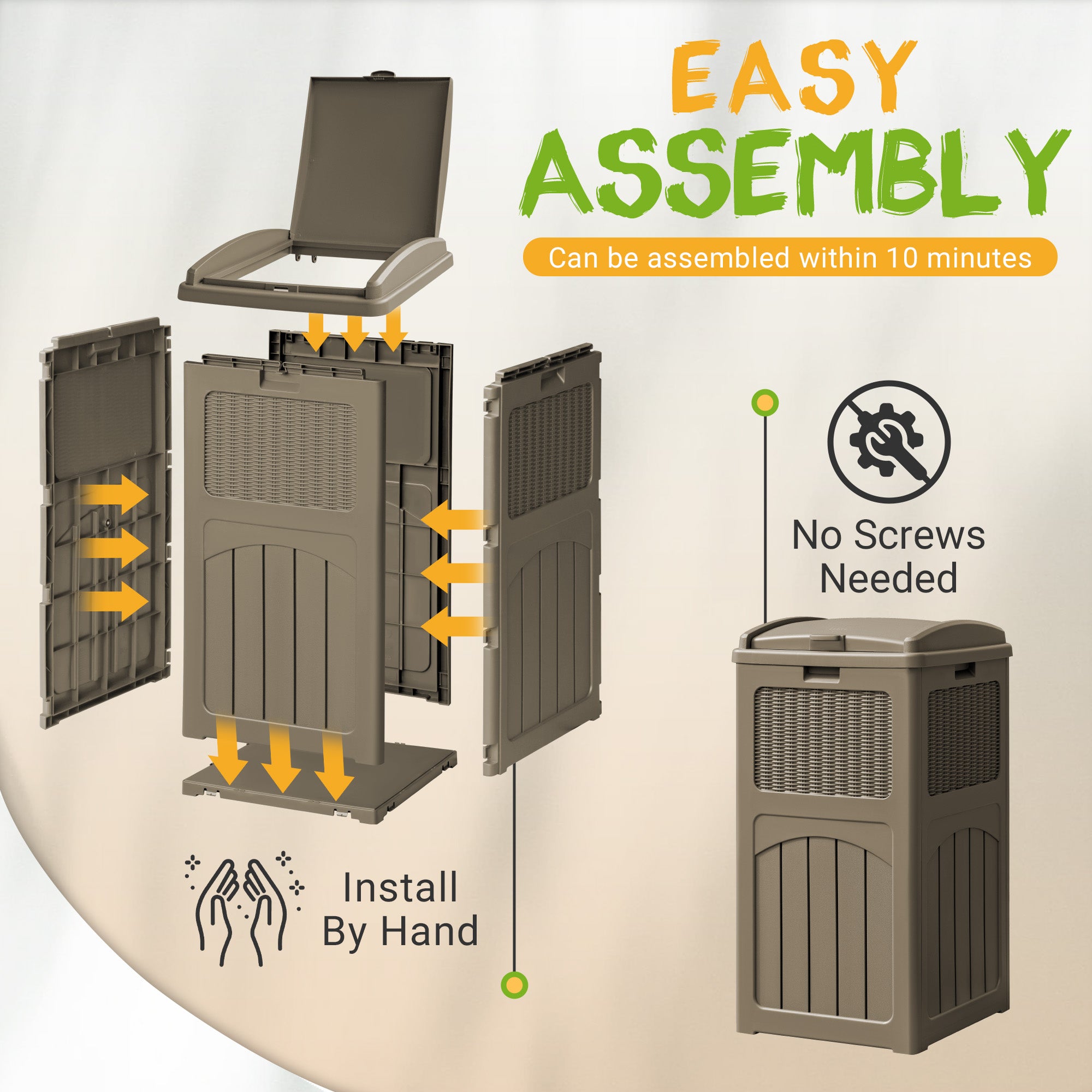 EASY
ASSEMBLY

Can be assembled within 10 minutes

No Screws Needed

Install By Hand